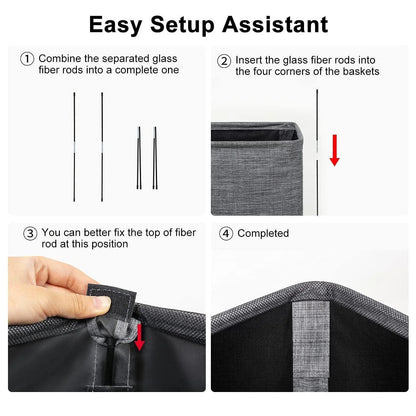 Easy Setup Assistant

① Combine the separated glass fiber rods into a complete one

② Insert the glass fiber rods into the four corners of the baskets

③ You can better fix the top of fiber rod at this position

④ Completed