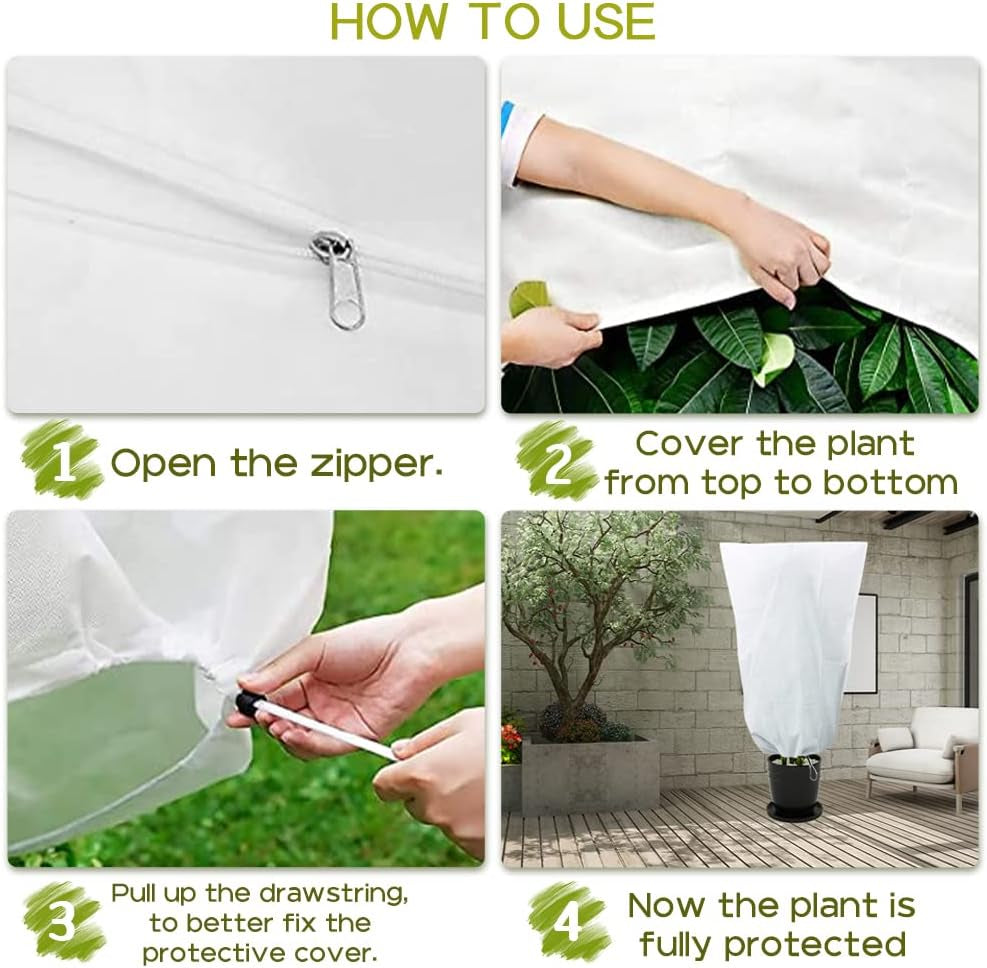 HOW TO USE

1 Open the zipper.

2 Cover the plant from top to bottom

3 Pull up the drawstring, to better fix the protective cover.

4 Now the plant is fully protected